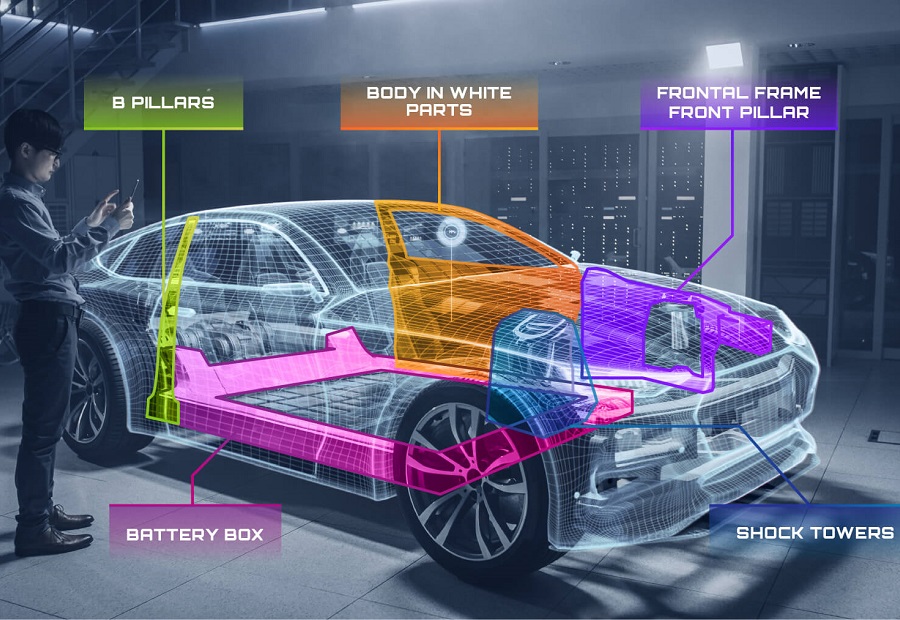 B PILLARS

BODY IN WHITE PARTS

FRONTAL FRAME FRONT PILLAR

BATTERY BOX

SHOCK TOWERS